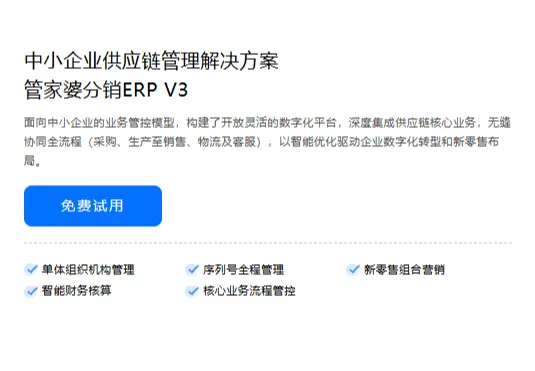 中小企业供应链管理解决方案
管家婆分销ERP V3

面向中小企业的业务管控模型，构建了开放灵活的数字化平台，深度集成供应链核心业务，无缝协同全流程（采购、生产至销售、物流及客服），以智能优化驱动企业数字化转型和新零售布局。

免费试用

单体组织机构管理
序列号全程管理
新零售组合营销
智能财务核算
核心业务流程管控