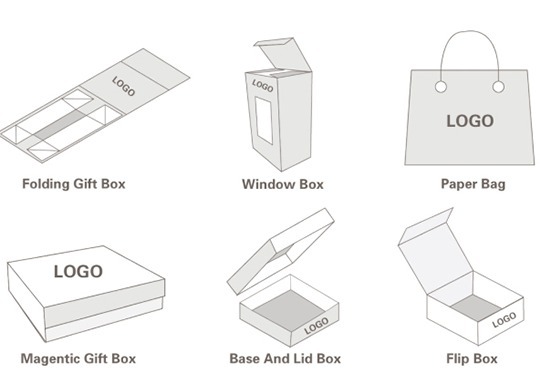 LOGO

Folding Gift Box

LOGO

Window Box

LOGO

Paper Bag

LOGO

Magentic Gift Box

LOGO

Base And Lid Box

LOGO

Flip Box